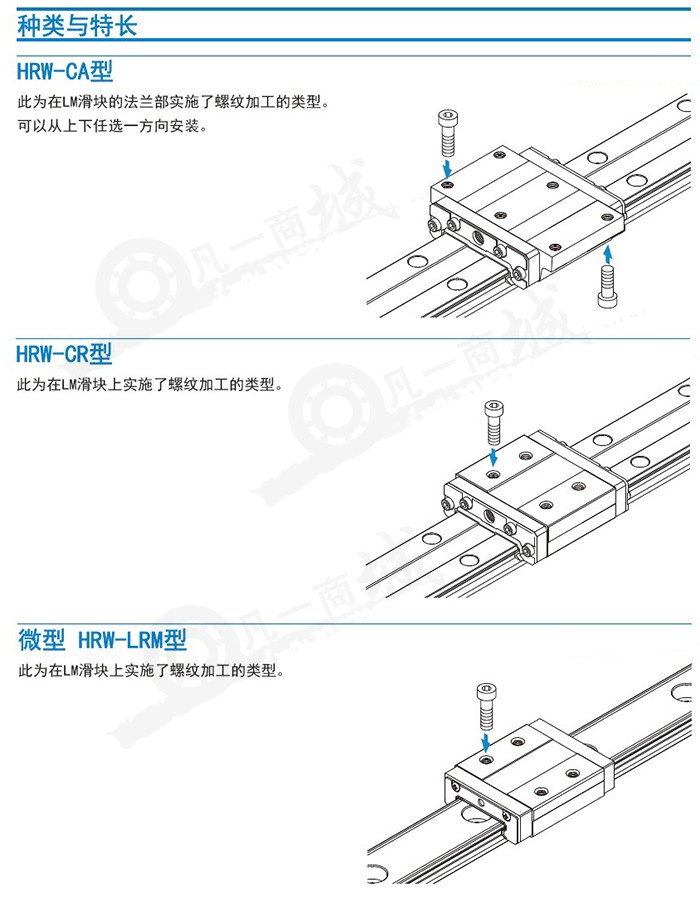 种类与特长

HRW-CA型

此为在LM滑块的法兰部实施了螺纹加工的类型。
可以从上下任选一方向安装。

凡一商城

HRW-CR型

此为在LM滑块上实施了螺纹加工的类型。

凡一商城

微型 HRW-LRM型

此为在LM滑块上实施了螺纹加工的类型。

凡一商城